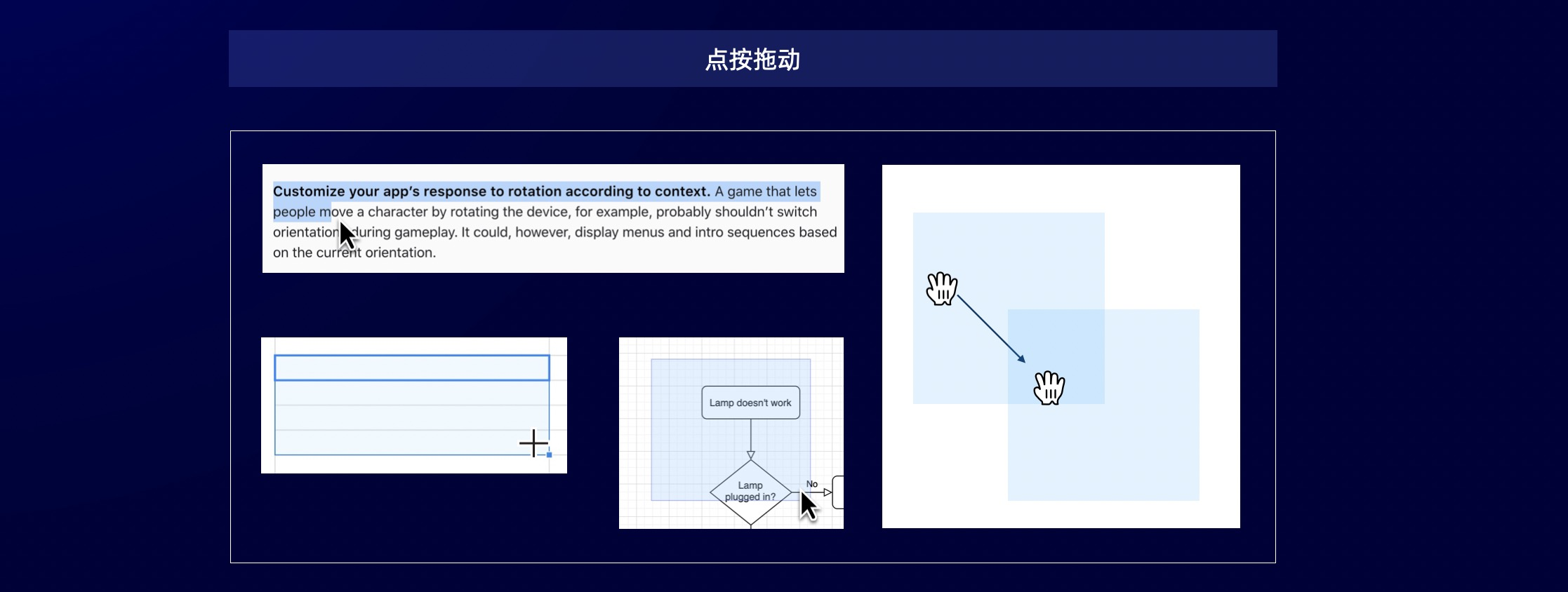 点按拖动

**Customize your app's response to rotation according to context.** A game that lets people move a character by rotating the device, for example, probably shouldn't switch orientation during gameplay. It could, however, display menus and intro sequences based on the current orientation.

Lamp doesn't work

Lamp plugged in?

No